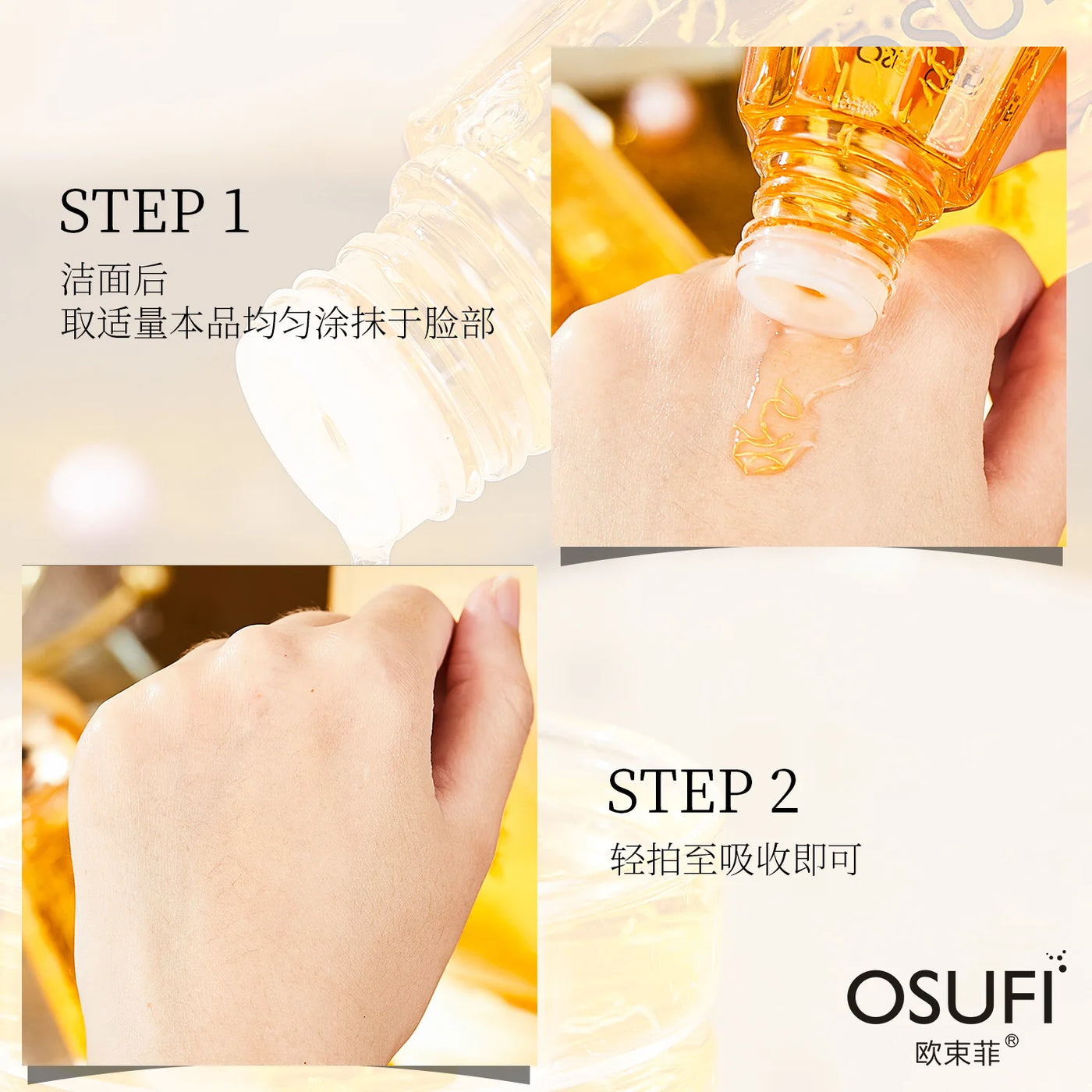 STEP 1

洁面后
取适量本品均匀涂抹于脸部

STEP 2

轻拍至吸收即可

OSUFI
欧束菲®