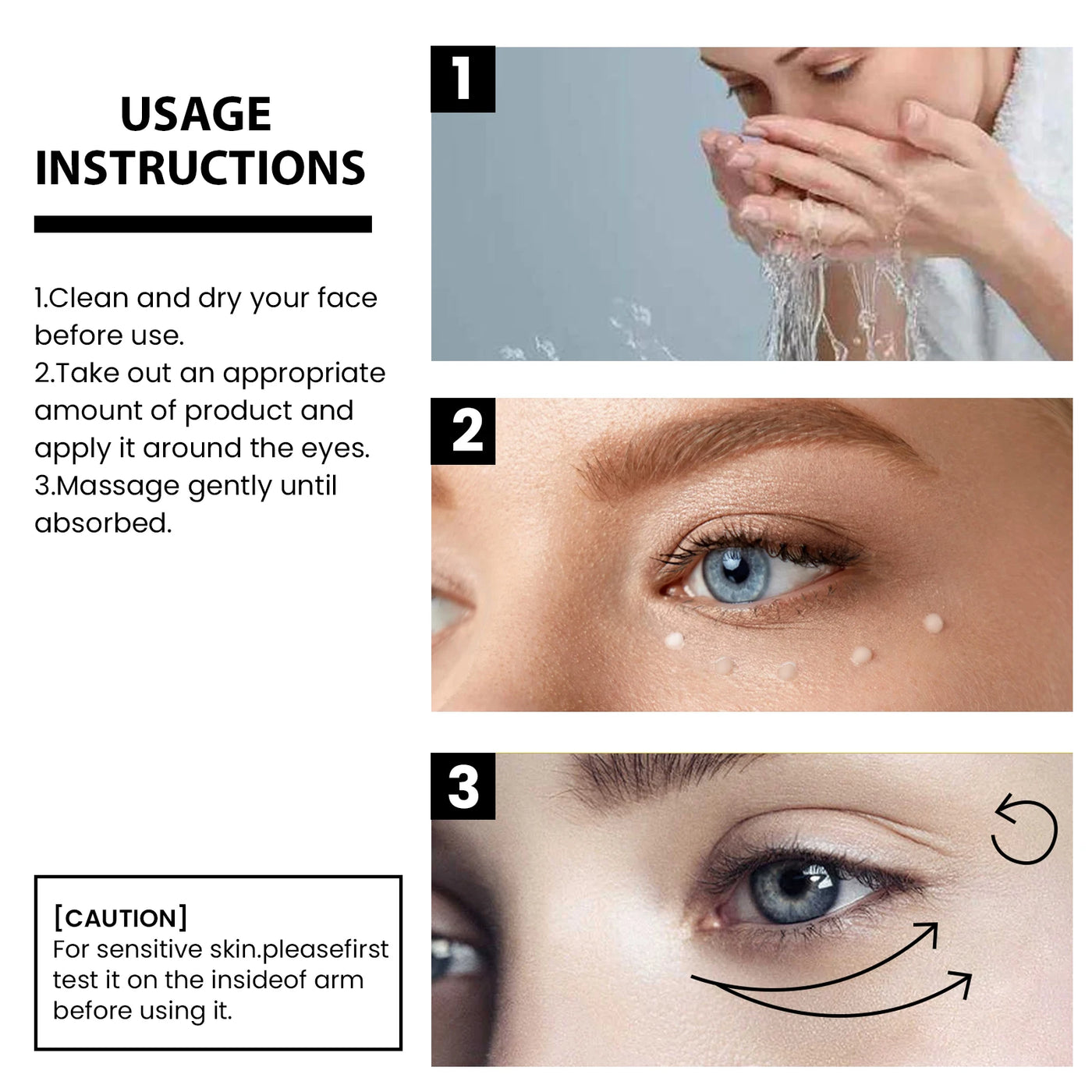 USAGE INSTRUCTIONS

1.Clean and dry your face before use.
2.Take out an appropriate amount of product and apply it around the eyes.
3.Massage gently until absorbed.

[CAUTION]
For sensitive skin.pleasefirst test it on the insideof arm before using it.

1

2

3