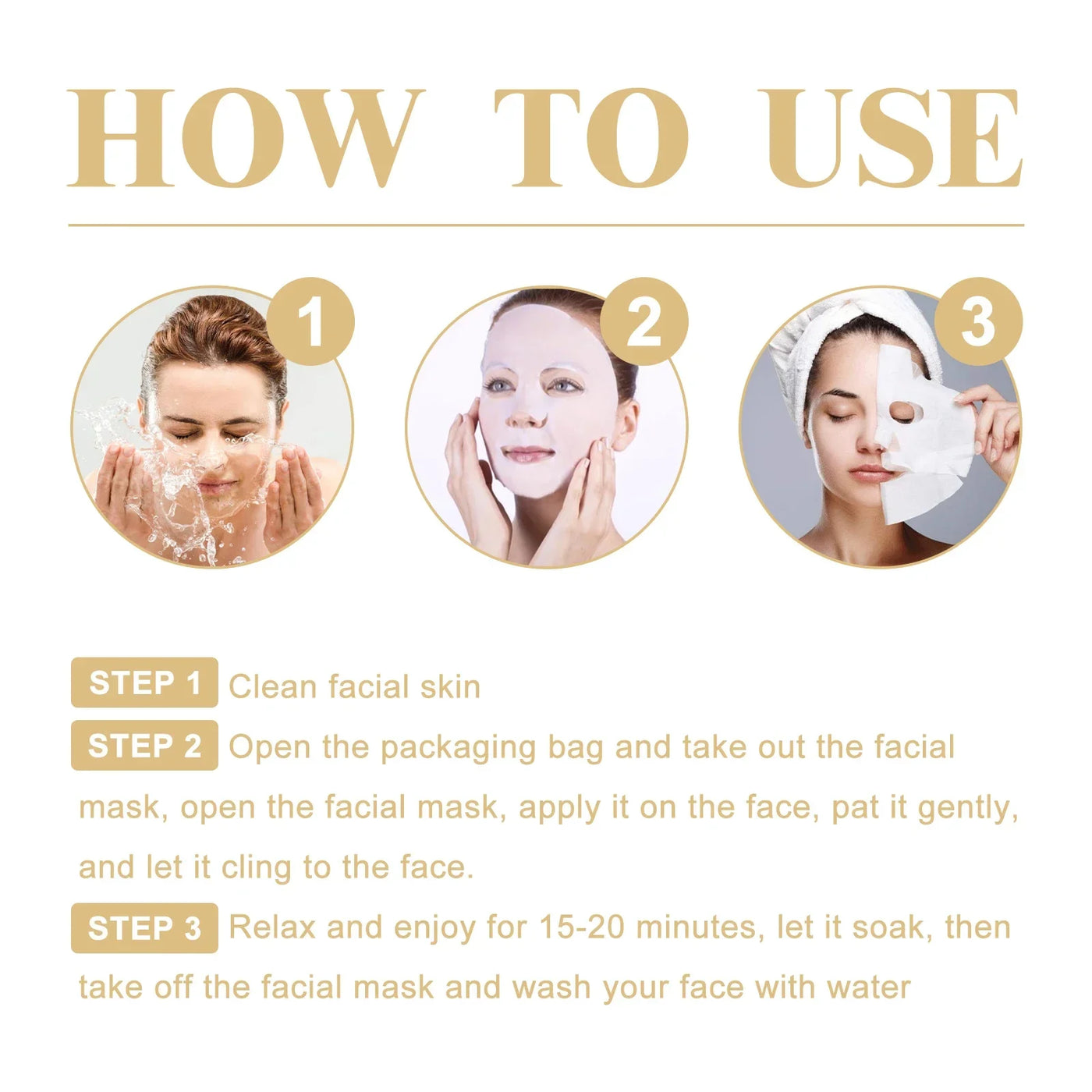 HOW TO USE

1

2

3

STEP 1 Clean facial skin

STEP 2 Open the packaging bag and take out the facial mask, open the facial mask, apply it on the face, pat it gently, and let it cling to the face.

STEP 3 Relax and enjoy for 15-20 minutes, let it soak, then take off the facial mask and wash your face with water