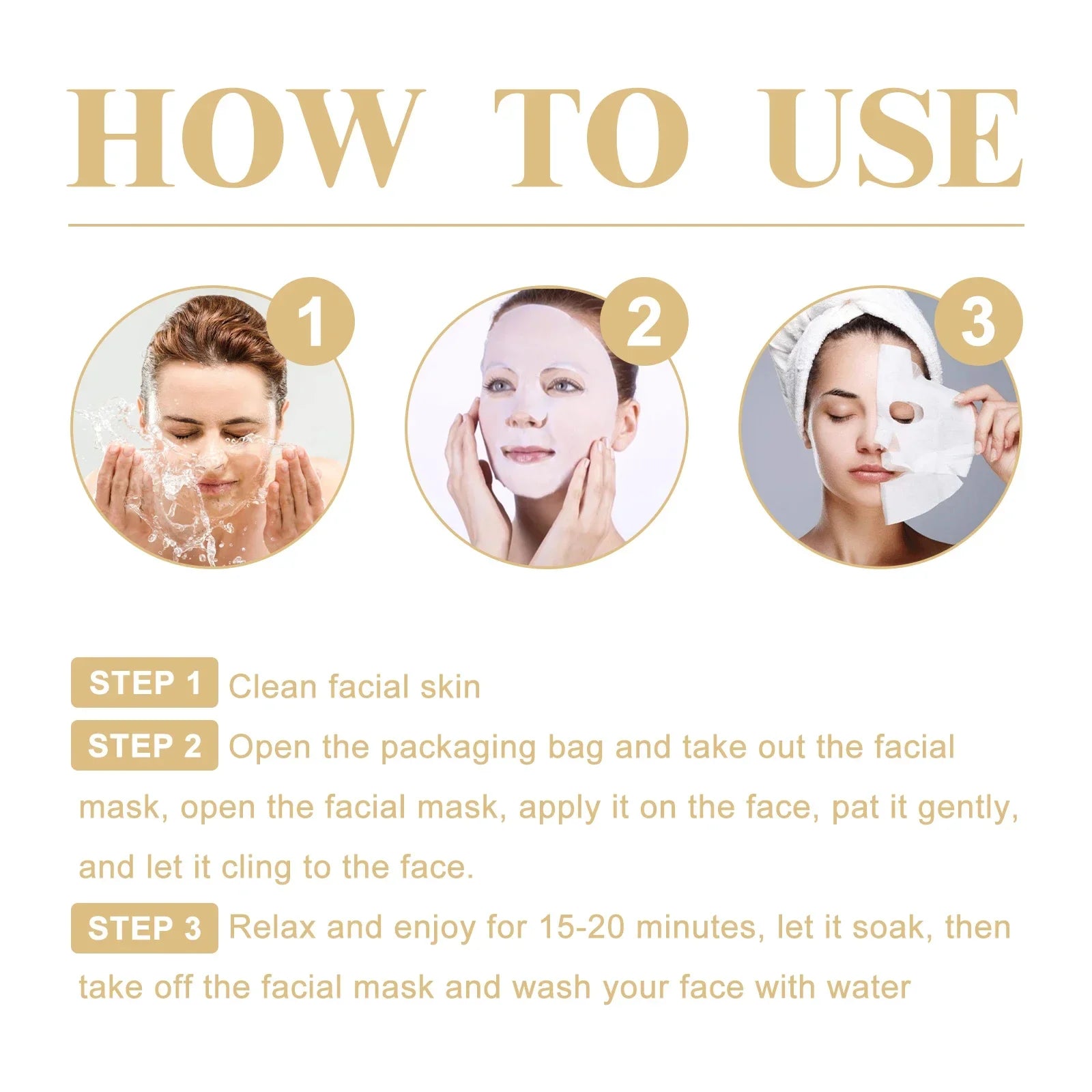 HOW TO USE

1

2

3

STEP 1 Clean facial skin

STEP 2 Open the packaging bag and take out the facial mask, open the facial mask, apply it on the face, pat it gently, and let it cling to the face.

STEP 3 Relax and enjoy for 15-20 minutes, let it soak, then take off the facial mask and wash your face with water