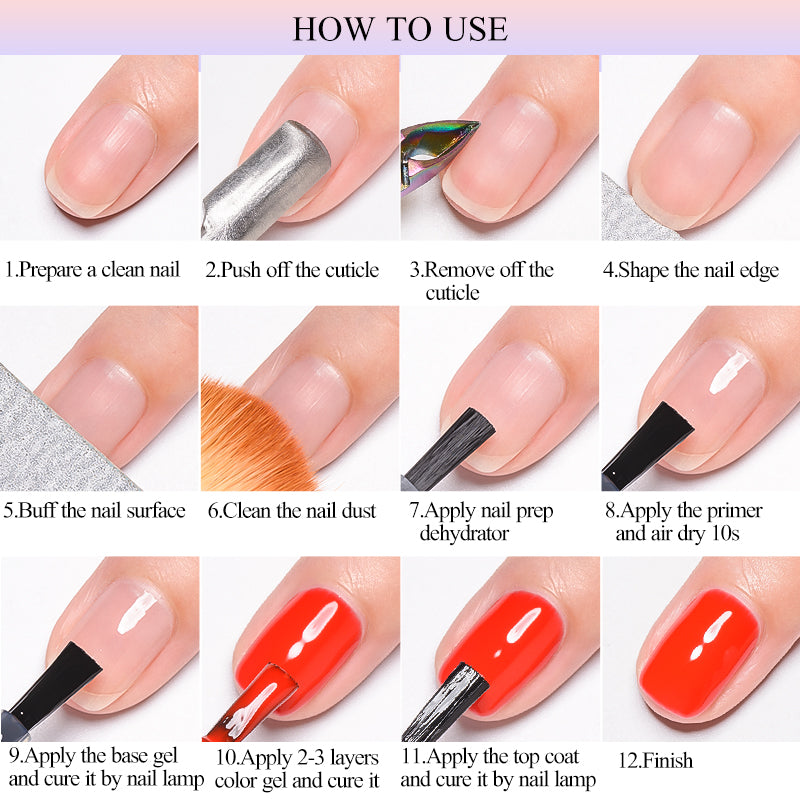 HOW TO USE

1.Prepare a clean nail

2.Push off the cuticle

3.Remove off the cuticle

4.Shape the nail edge

5.Buff the nail surface

6.Clean the nail dust

7.Apply nail prep dehydrator

8.Apply the primer and air dry 10s

9.Apply the base gel and cure it by nail lamp

10.Apply 2-3 layers color gel and cure it

11.Apply the top coat and cure it by nail lamp

12.Finish