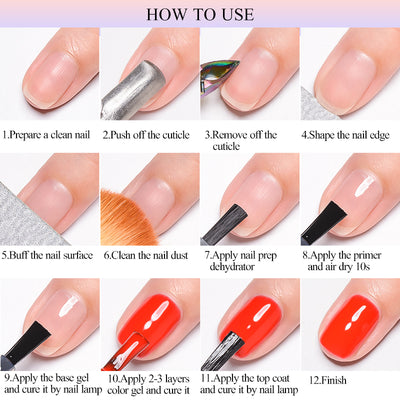 HOW TO USE

1.Prepare a clean nail

2.Push off the cuticle

3.Remove off the cuticle

4.Shape the nail edge

5.Buff the nail surface

6.Clean the nail dust

7.Apply nail prep dehydrator

8.Apply the primer and air dry 10s

9.Apply the base gel and cure it by nail lamp

10.Apply 2-3 layers color gel and cure it

11.Apply the top coat and cure it by nail lamp

12.Finish