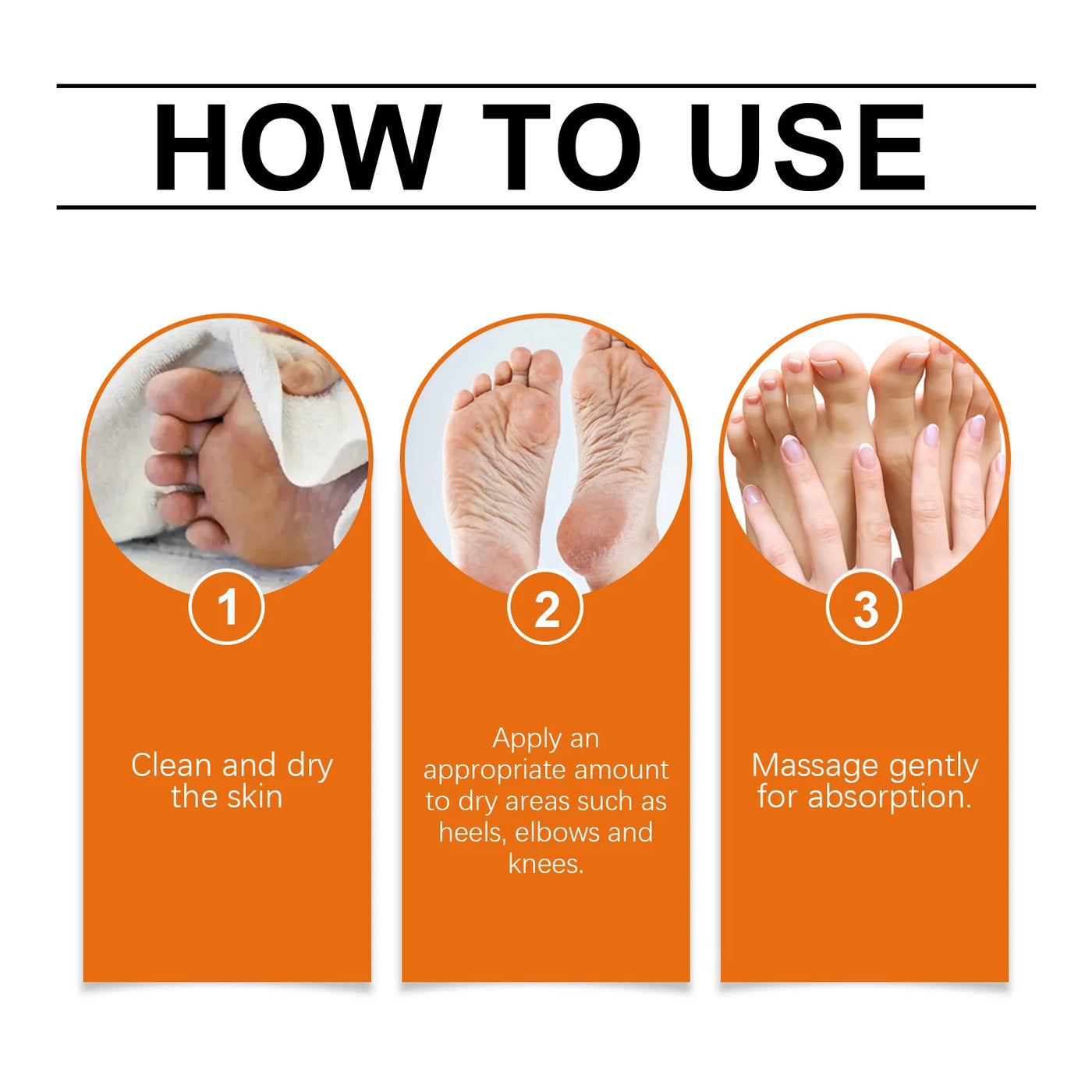 HOW TO USE

1

Clean and dry the skin

2

Apply an appropriate amount to dry areas such as heels, elbows and knees.

3

Massage gently for absorption.