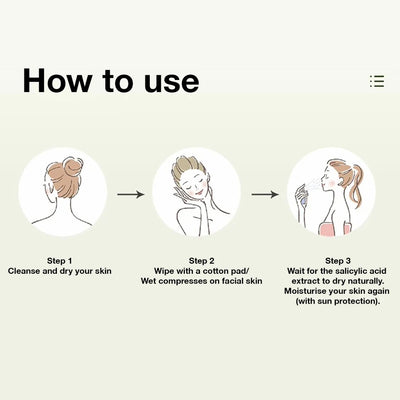 How to use

Step 1
Cleanse and dry your skin

Step 2
Wipe with a cotton pad/
Wet compresses on facial skin

Step 3
Wait for the salicylic acid extract to dry naturally. Moisturise your skin again (with sun protection).