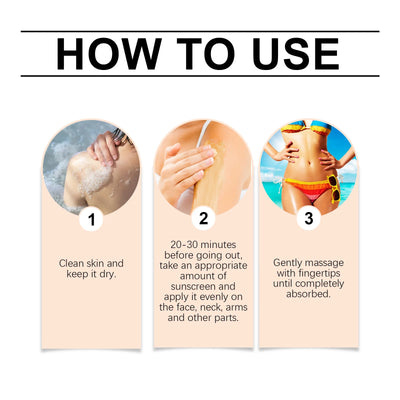 HOW TO USE

1

Clean skin and keep it dry.

2

20-30 minutes before going out, take an appropriate amount of sunscreen and apply it evenly on the face, neck, arms and other parts.

3

Gently massage with fingertips until completely absorbed.