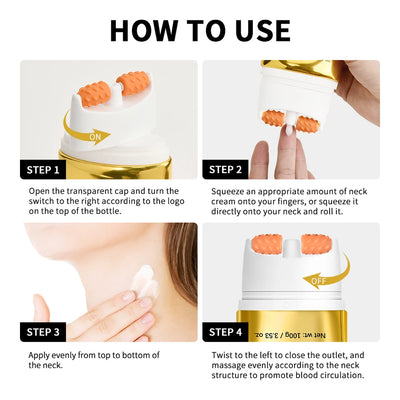 HOW TO USE

ON

STEP 1

Open the transparent cap and turn the switch to the right according to the logo on the top of the bottle.

STEP 2

Squeeze an appropriate amount of neck cream onto your fingers, or squeeze it directly onto your neck and roll it.

STEP 3

Apply evenly from top to bottom of the neck.

OFF

Net wt: 100g / 3.53 oz.

STEP 4

Twist to the left to close the outlet, and massage evenly according to the neck structure to promote blood circulation.