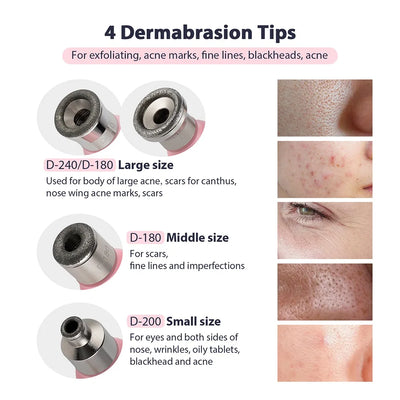 4 Dermabrasion Tips

For exfoliating, acne marks, fine lines, blackheads, acne

D-240/D-180 Large size

Used for body of large acne, scars for canthus, nose wing acne marks, scars

D-180 Middle size

For scars, fine lines and imperfections

D-200 Small size

For eyes and both sides of nose, wrinkles, oily tablets, blackhead and acne