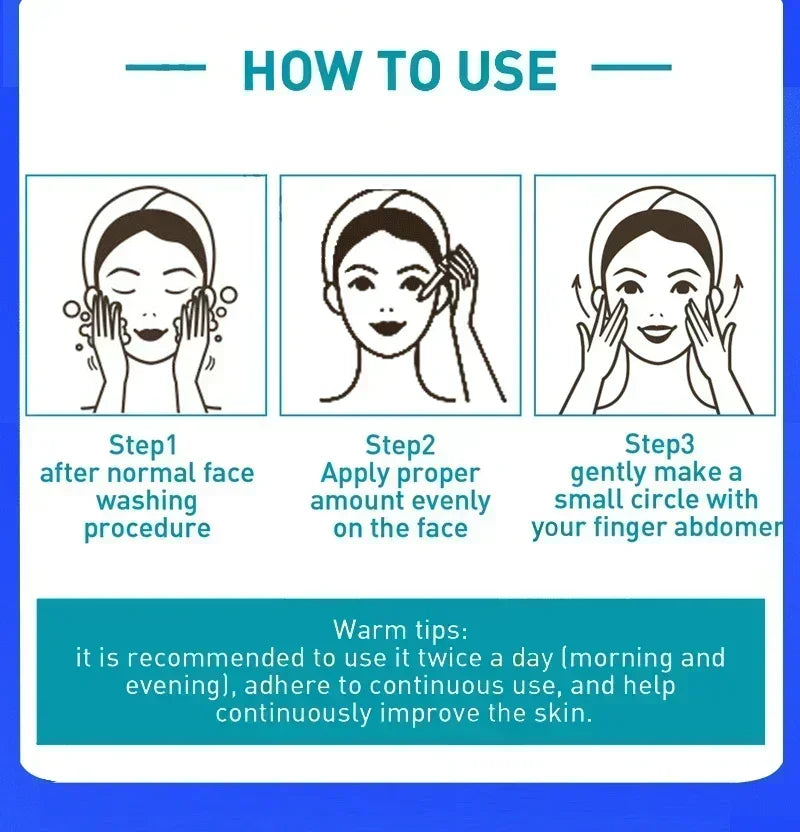 HOW TO USE

Step1
after normal face washing procedure

Step2
Apply proper amount evenly on the face

Step3
gently make a small circle with your finger abdomer

Warm tips:
it is recommended to use it twice a day (morning and evening), adhere to continuous use, and help continuously improve the skin.