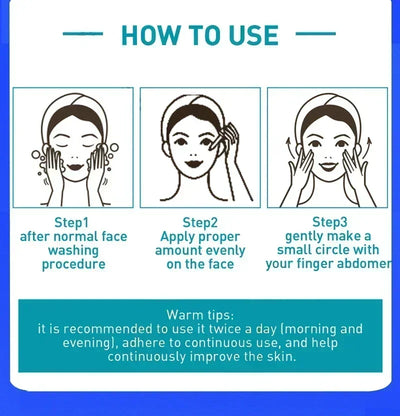 HOW TO USE

Step1
after normal face washing procedure

Step2
Apply proper amount evenly on the face

Step3
gently make a small circle with your finger abdomen

Warm tips:
it is recommended to use it twice a day (morning and evening), adhere to continuous use, and help continuously improve the skin.