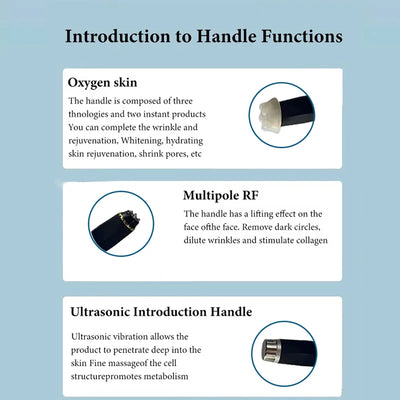 Introduction to Handle Functions

Oxygen skin

The handle is composed of three thnologies and two instant products You can complete the wrinkle and rejuvenation, Whitening, hydrating skin rejuvenation, shrink pores, etc

Multipole RF

The handle has a lifting effect on the face ofthe face. Remove dark circles, dilute wrinkles and stimulate collagen

Ultrasonic Introduction Handle

Ultrasonic vibration allows the product to penetrate deep into the skin Fine massageof the cell structurepromotes metabolism