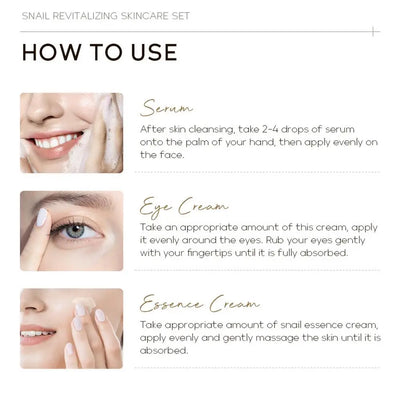 SNAIL REVITALIZING SKINCARE SET

HOW TO USE

Serum

After skin cleansing, take 2-4 drops of serum onto the palm of your hand, then apply evenly on the face.

Eye Cream

Take an appropriate amount of this cream, apply it evenly around the eyes. Rub your eyes gently with your fingertips until it is fully absorbed.

Essence Cream

Take appropriate amount of snail essence cream, apply evenly and gently massage the skin until it is absorbed.