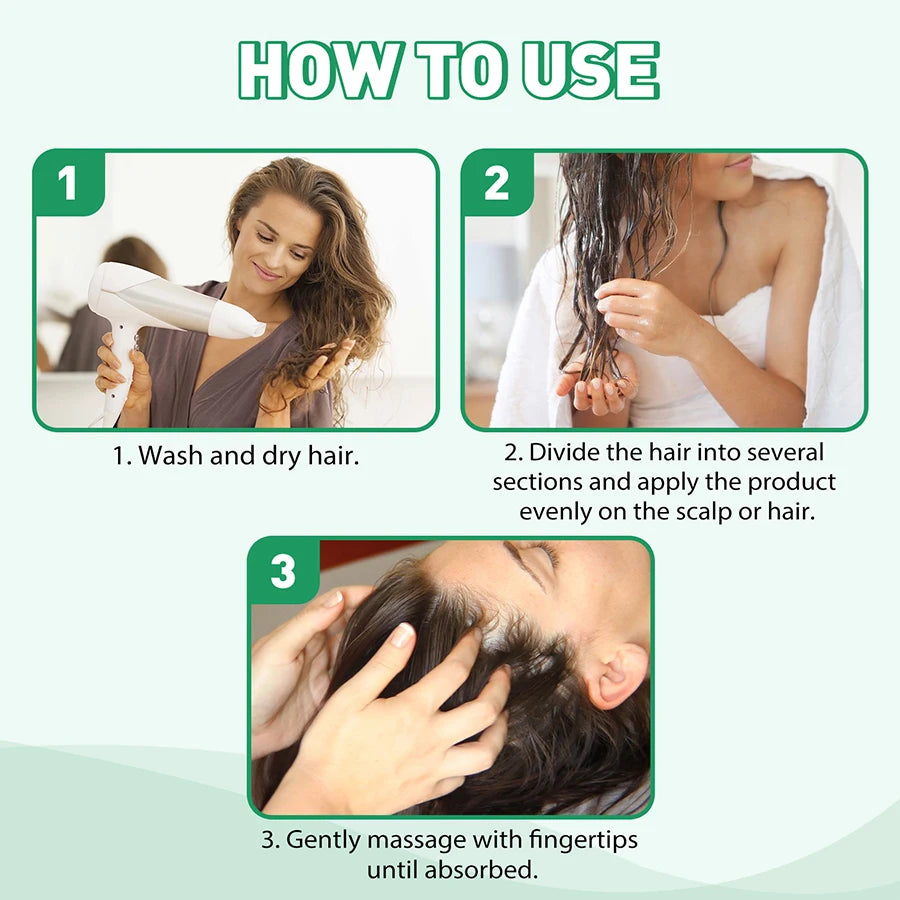 HOW TO USE

1

1. Wash and dry hair.

2

2. Divide the hair into several sections and apply the product evenly on the scalp or hair.

3

3. Gently massage with fingertips until absorbed.