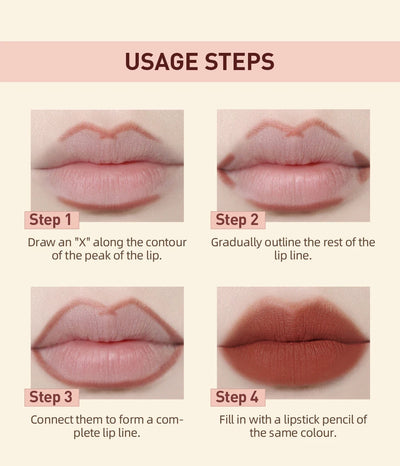 USAGE STEPS

Step 1
Draw an "X" along the contour of the peak of the lip.

Step 2
Gradually outline the rest of the lip line.

Step 3
Connect them to form a complete lip line.

Step 4
Fill in with a lipstick pencil of the same colour.