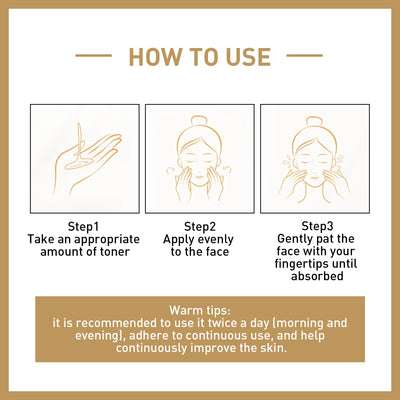 HOW TO USE

Step1
Take an appropriate amount of toner

Step2
Apply evenly to the face

Step3
Gently pat the face with your fingertips until absorbed

Warm tips:
it is recommended to use it twice a day (morning and evening), adhere to continuous use, and help continuously improve the skin.