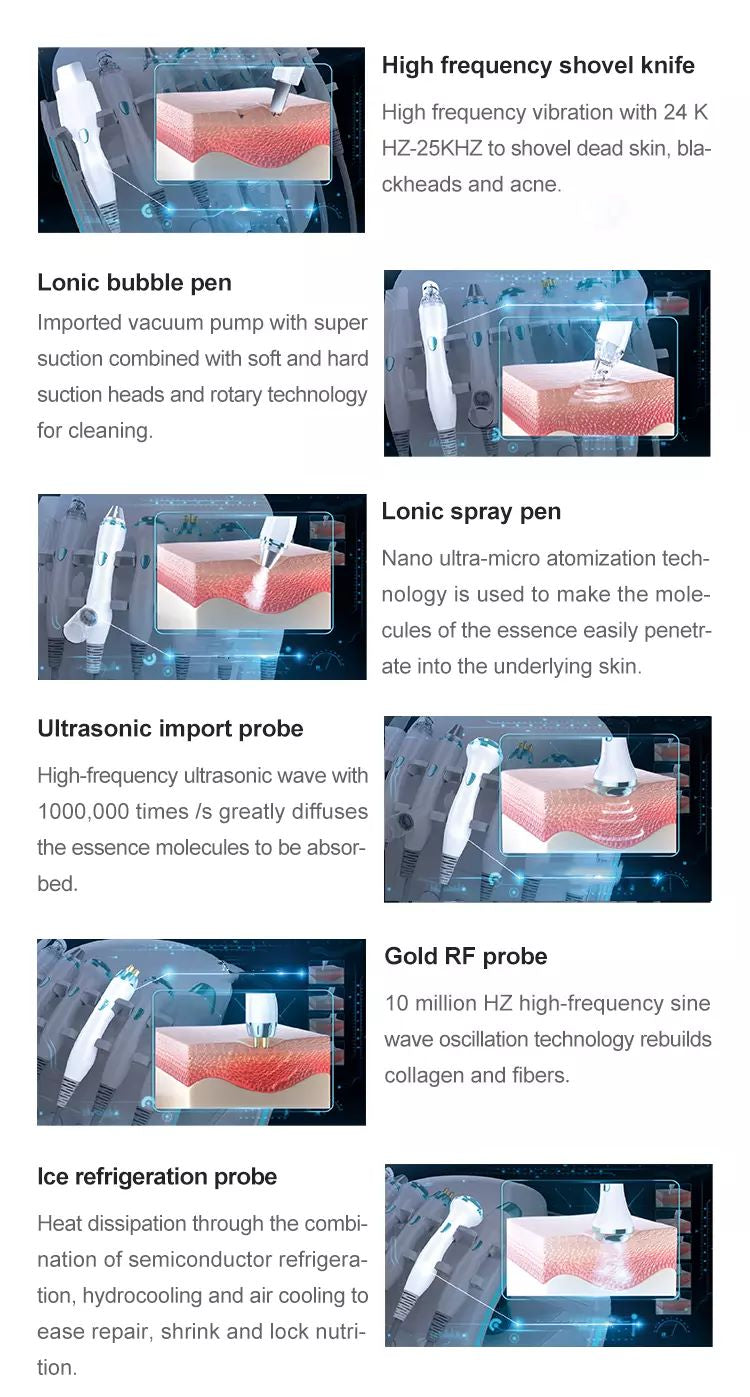 High frequency shovel knife

High frequency vibration with 24 K HZ-25KHZ to shovel dead skin, blackheads and acne.

Lonic bubble pen

Imported vacuum pump with super suction combined with soft and hard suction heads and rotary technology for cleaning.

Lonic spray pen

Nano ultra-micro atomization technology is used to make the molecules of the essence easily penetrate into the underlying skin.

Ultrasonic import probe

High-frequency ultrasonic wave with 1000,000 times /s greatly diffuses the essence molecules to be absorbed.

Gold RF probe

10 million HZ high-frequency sine wave oscillation technology rebuilds collagen and fibers.

Ice refrigeration probe

Heat dissipation through the combination of semiconductor refrigeration, hydrocooling and air cooling to ease repair, shrink and lock nutrition.