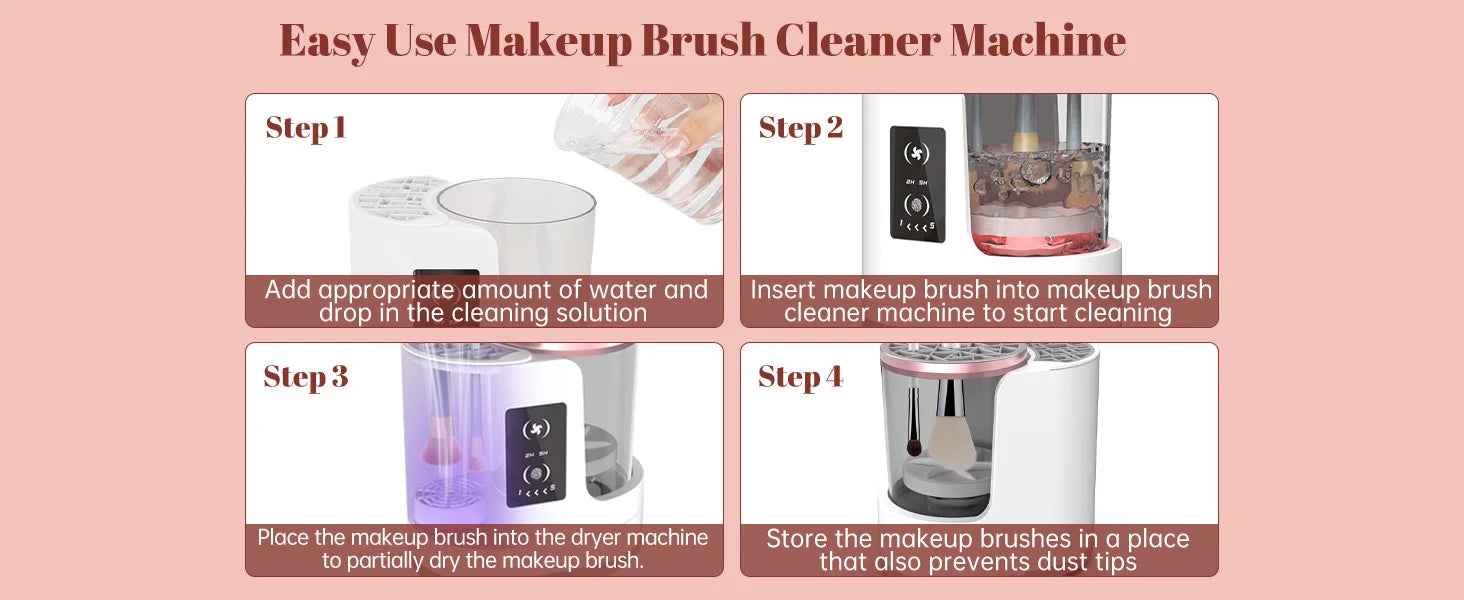 Easy Use Makeup Brush Cleaner Machine

Step 1

Add appropriate amount of water and drop in the cleaning solution

Step 2

2H 5H

1 < < < 5

Insert makeup brush into makeup brush cleaner machine to start cleaning

Step 3

2H 5H

1 < < < 5

Place the makeup brush into the dryer machine to partially dry the makeup brush.

Step 4

Store the makeup brushes in a place that also prevents dust tips