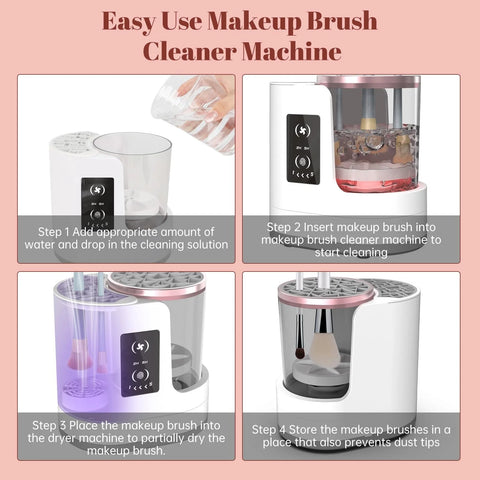 Easy Use Makeup Brush Cleaner Machine

Step 1 Add appropriate amount of water and drop in the cleaning solution

Step 2 Insert makeup brush into makeup brush cleaner machine to start cleaning

Step 3 Place the makeup brush into the dryer machine to partially dry the makeup brush.

Step 4 Store the makeup brushes in a place that also prevents dust tips