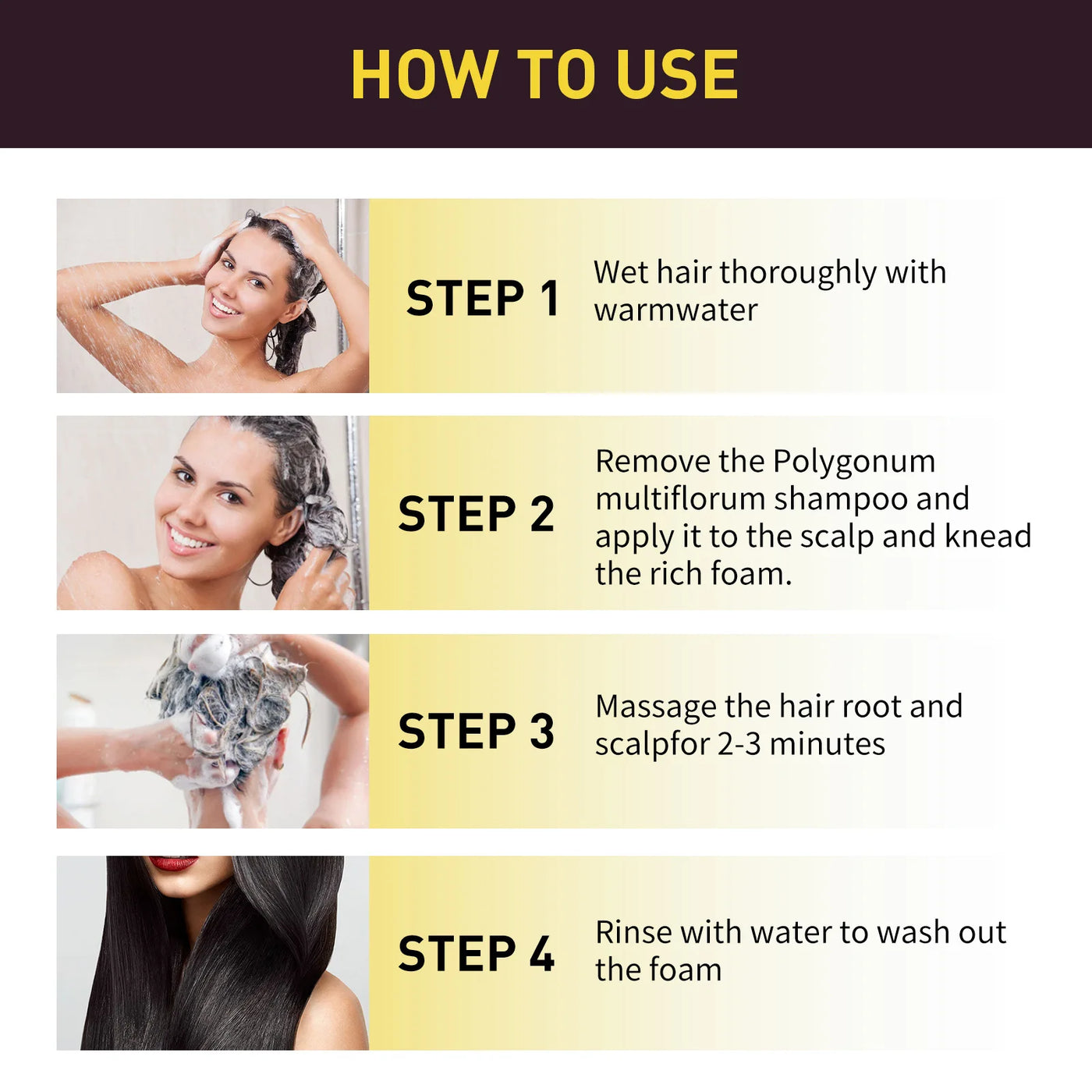 HOW TO USE

STEP 1
Wet hair thoroughly with warmwater

STEP 2
Remove the Polygonum multiflorum shampoo and apply it to the scalp and knead the rich foam.

STEP 3
Massage the hair root and scalpfor 2-3 minutes

STEP 4
Rinse with water to wash out the foam