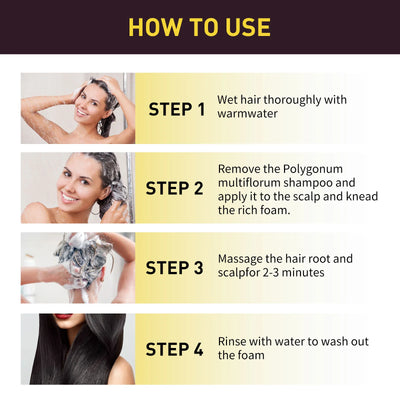 HOW TO USE

STEP 1
Wet hair thoroughly with warmwater

STEP 2
Remove the Polygonum multiflorum shampoo and apply it to the scalp and knead the rich foam.

STEP 3
Massage the hair root and scalpfor 2-3 minutes

STEP 4
Rinse with water to wash out the foam