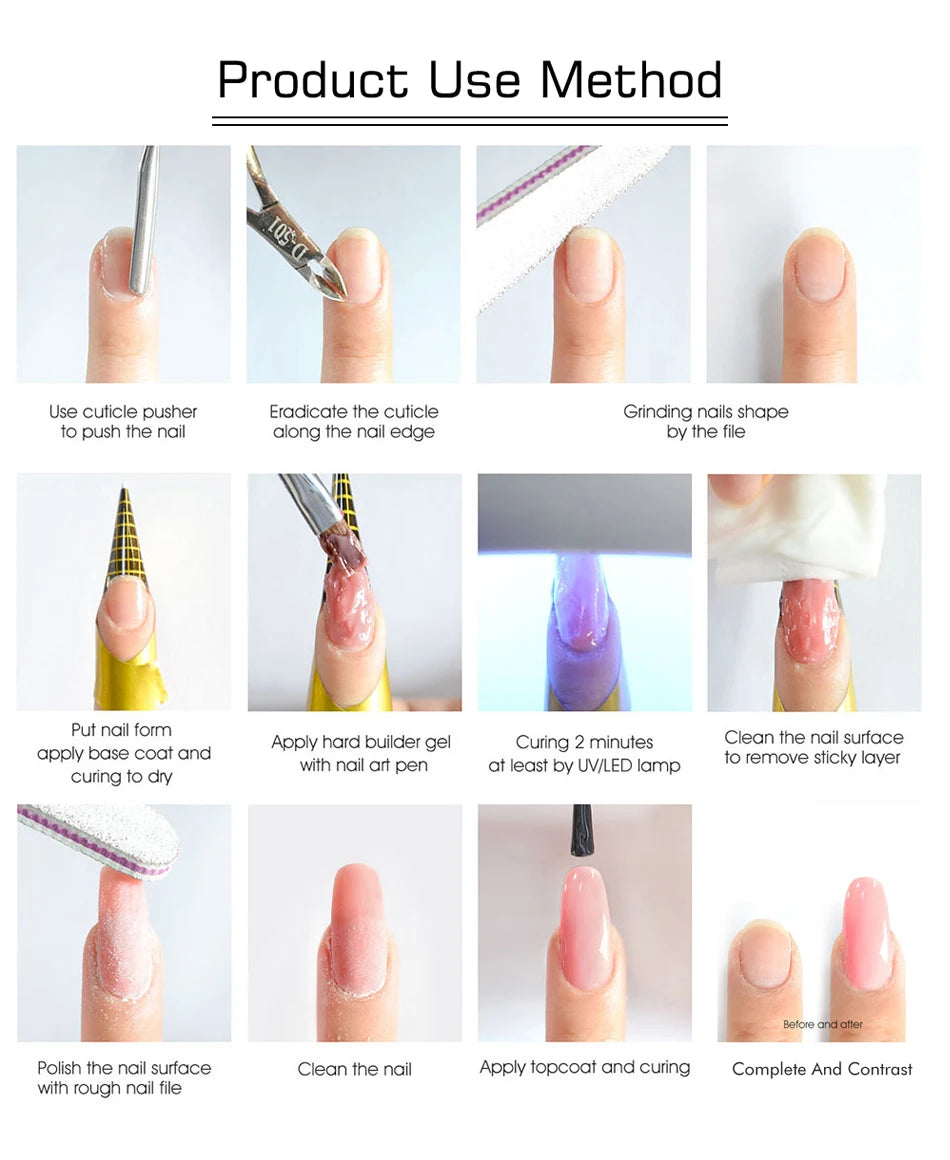 Product Use Method

D-501

Use cuticle pusher to push the nail

Eradicate the cuticle along the nail edge

Grinding nails shape by the file

Put nail form apply base coat and curing to dry

Apply hard builder gel with nail art pen

Curing 2 minutes at least by UV/LED lamp

Clean the nail surface to remove sticky layer

Polish the nail surface with rough nail file

Clean the nail

Apply topcoat and curing

Before and after

Complete And Contrast