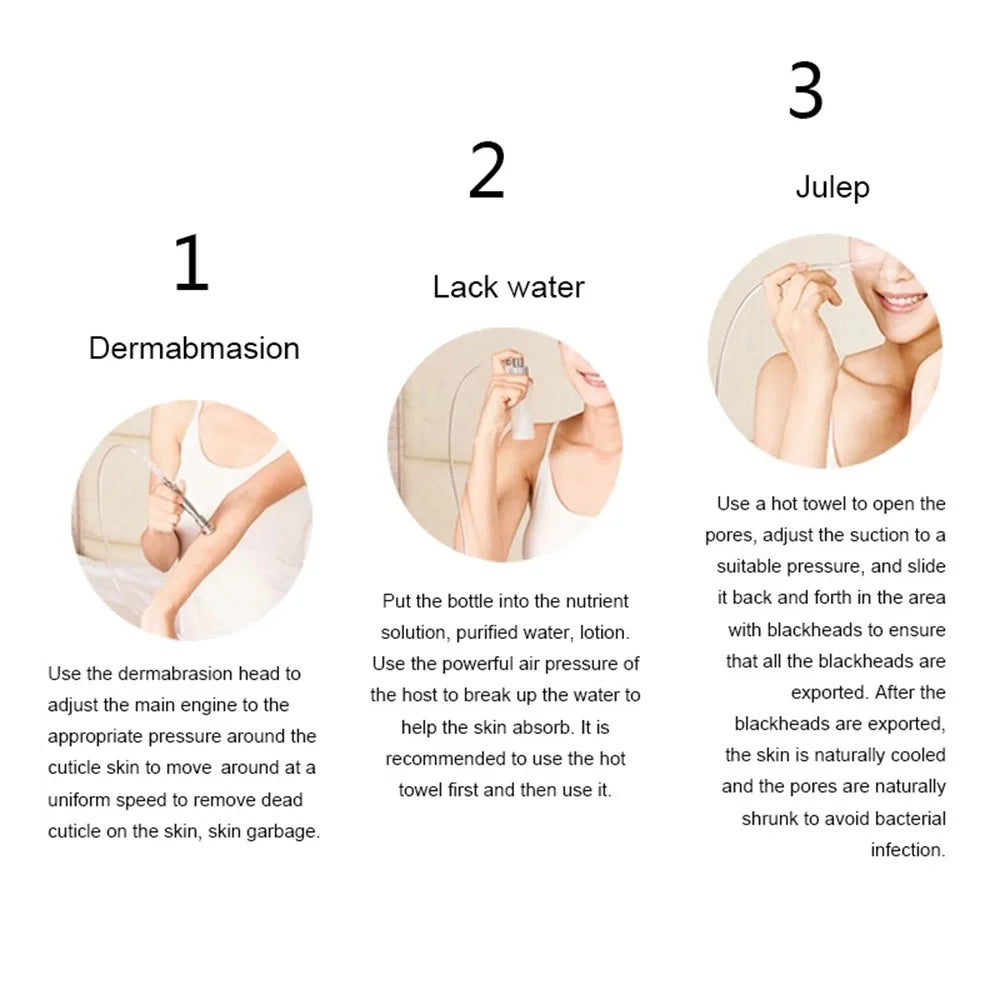 1

Dermabmasion

Use the dermabrasion head to adjust the main engine to the appropriate pressure around the cuticle skin to move around at a uniform speed to remove dead cuticle on the skin, skin garbage.

2

Lack water

Put the bottle into the nutrient solution, purified water, lotion. Use the powerful air pressure of the host to break up the water to help the skin absorb. It is recommended to use the hot towel first and then use it.

3

Julep

Use a hot towel to open the pores, adjust the suction to a suitable pressure, and slide it back and forth in the area with blackheads to ensure that all the blackheads are exported. After the blackheads are exported, the skin is naturally cooled and the pores are naturally shrunk to avoid bacterial infection.