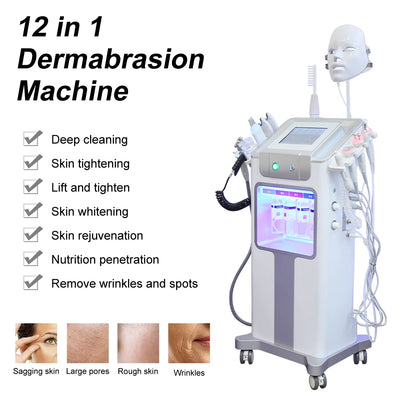 12 in 1
Dermabrasion
Machine

Deep cleaning
Skin tightening
Lift and tighten
Skin whitening
Skin rejuvenation
Nutrition penetration
Remove wrinkles and spots

Sagging skin
Large pores
Rough skin
Wrinkles