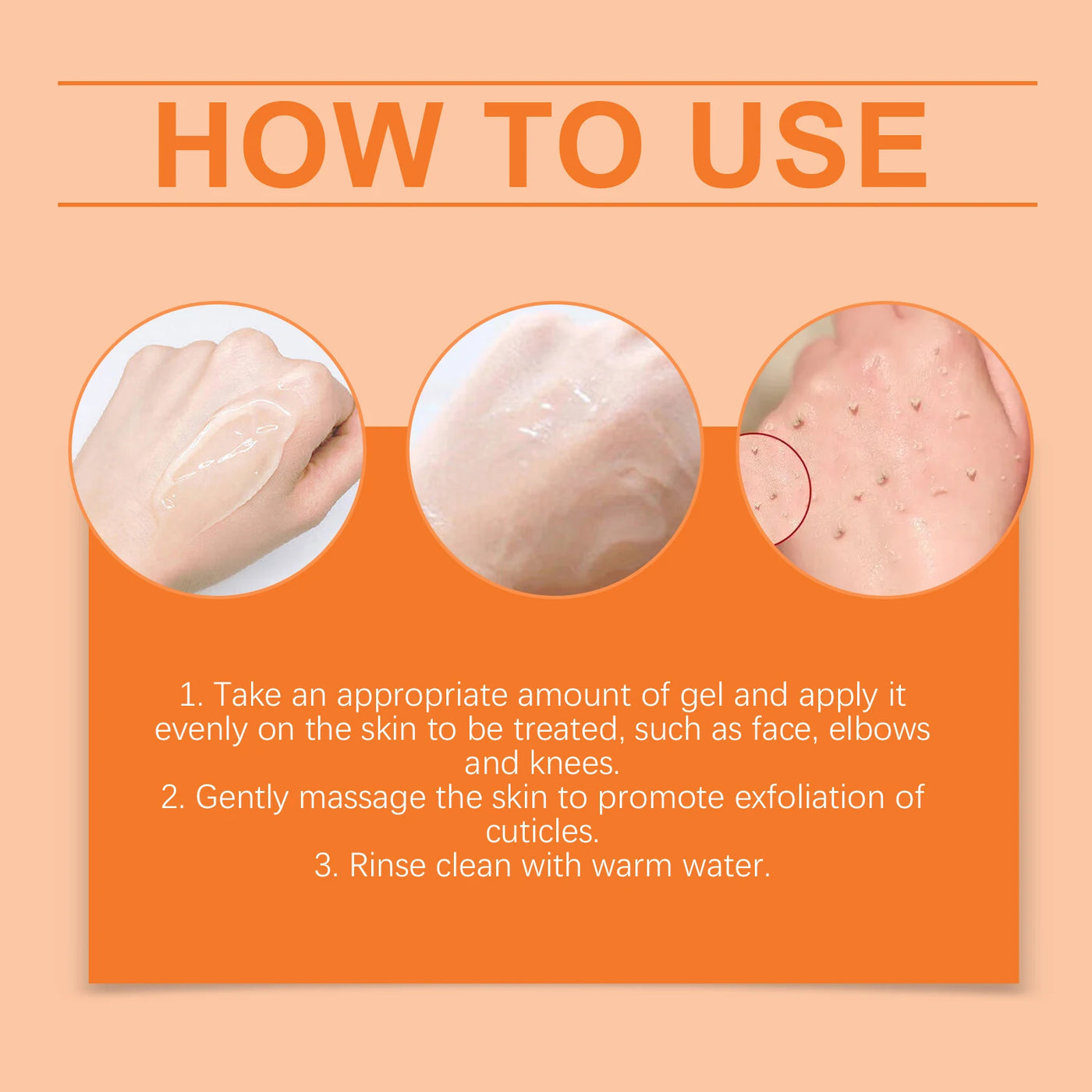 HOW TO USE

1. Take an appropriate amount of gel and apply it evenly on the skin to be treated, such as face, elbows and knees.
2. Gently massage the skin to promote exfoliation of cuticles.
3. Rinse clean with warm water.