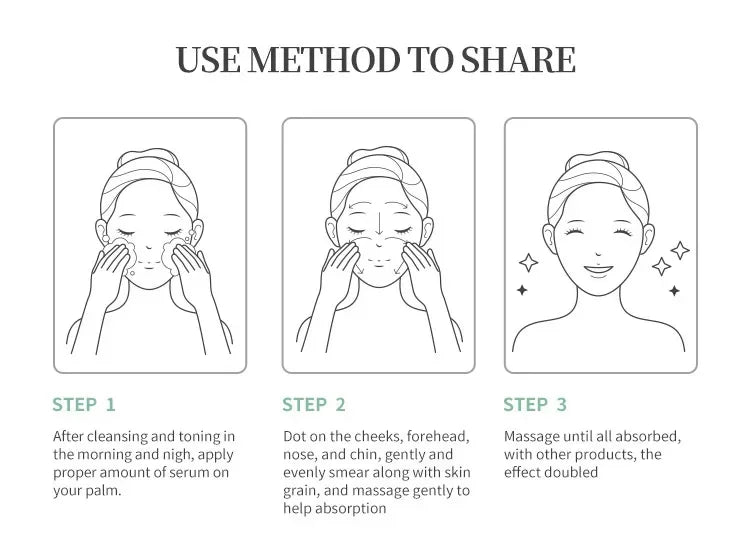 USE METHOD TO SHARE

STEP 1

After cleansing and toning in the morning and nigh, apply proper amount of serum on your palm.

STEP 2

Dot on the cheeks, forehead, nose, and chin, gently and evenly smear along with skin grain, and massage gently to help absorption

STEP 3

Massage until all absorbed, with other products, the effect doubled