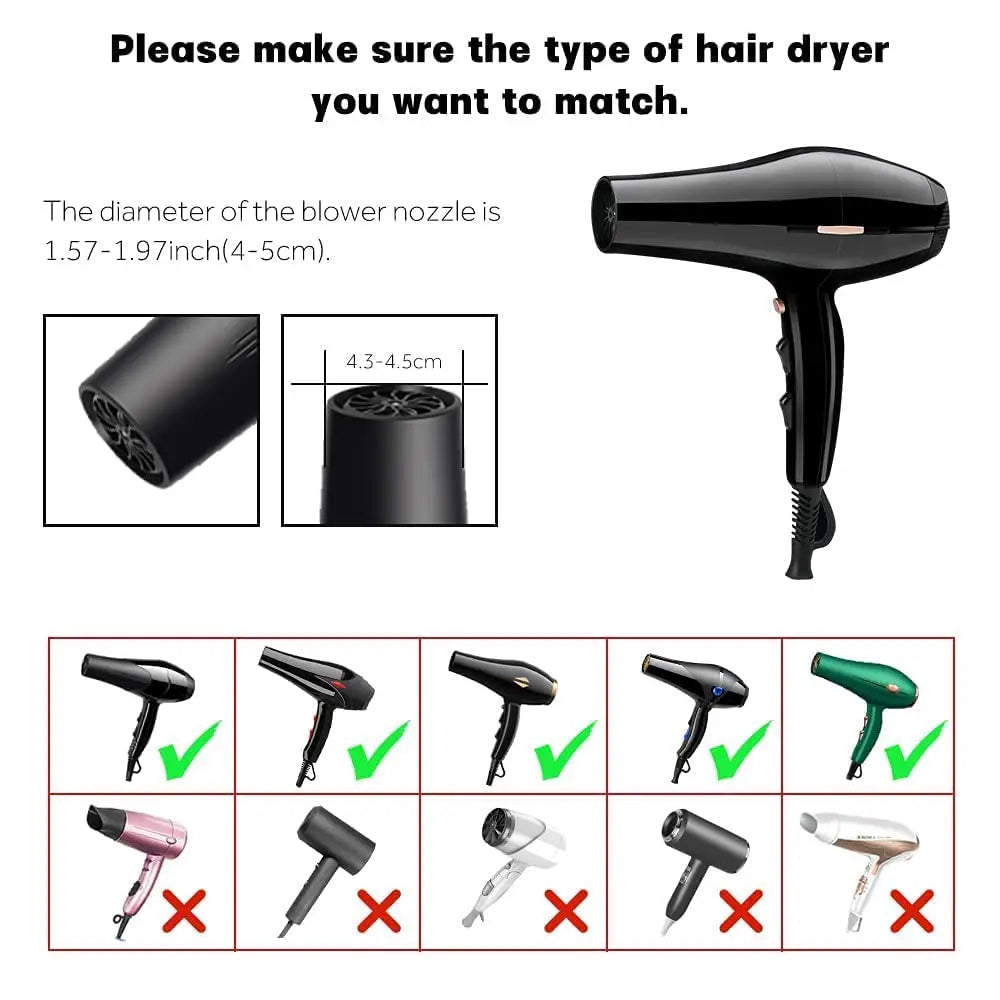 Please make sure the type of hair dryer you want to match.

The diameter of the blower nozzle is 1.57-1.97inch(4-5cm).

4.3-4.5cm