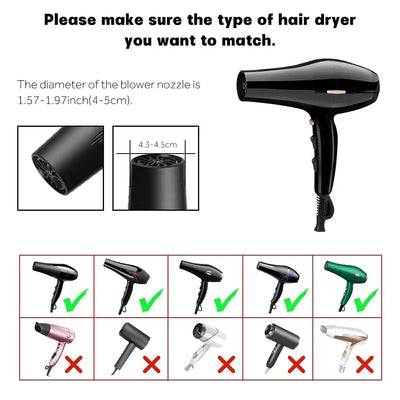 Please make sure the type of hair dryer you want to match.

The diameter of the blower nozzle is 1.57-1.97inch(4-5cm).

4.3-4.5cm