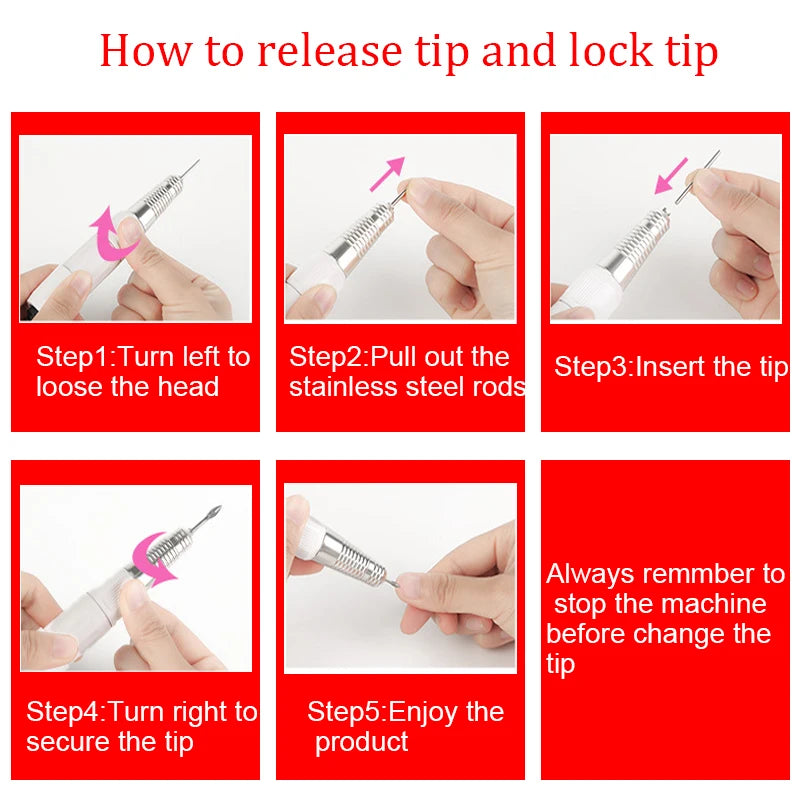 How to release tip and lock tip

Step1:Turn left to loose the head

Step2:Pull out the stainless steel rods

Step3:Insert the tip

Step4:Turn right to secure the tip

Step5:Enjoy the product

Always remmber to stop the machine before change the tip