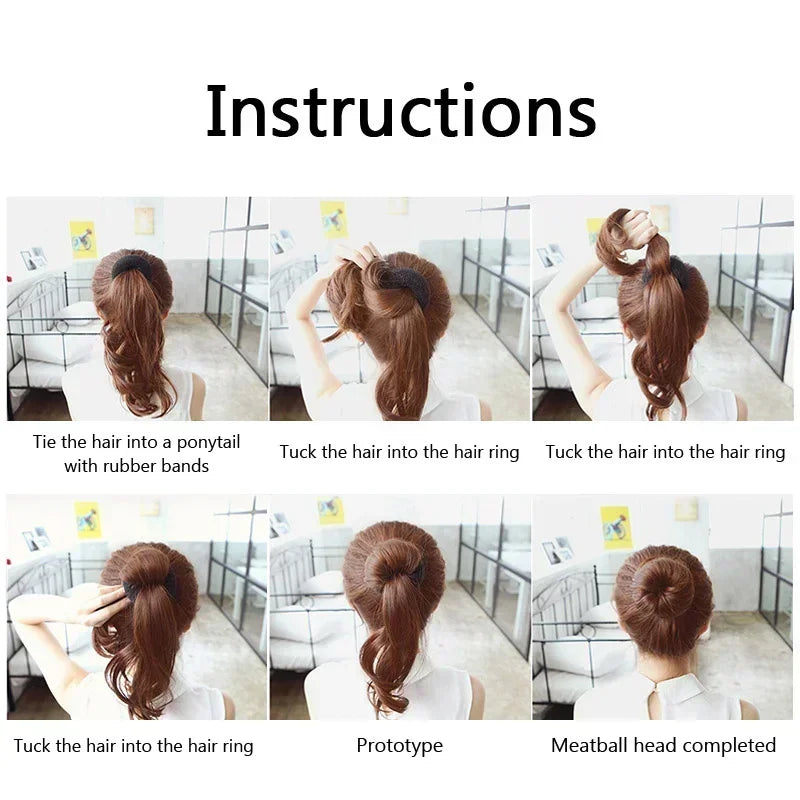 Instructions

Tie the hair into a ponytail with rubber bands

Tuck the hair into the hair ring

Tuck the hair into the hair ring

Tuck the hair into the hair ring

Prototype

Meatball head completed