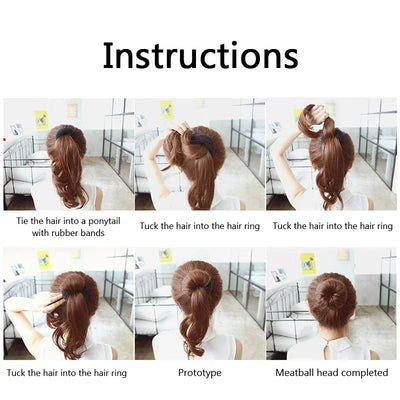 Instructions

Tie the hair into a ponytail with rubber bands

Tuck the hair into the hair ring

Tuck the hair into the hair ring

Tuck the hair into the hair ring

Prototype

Meatball head completed