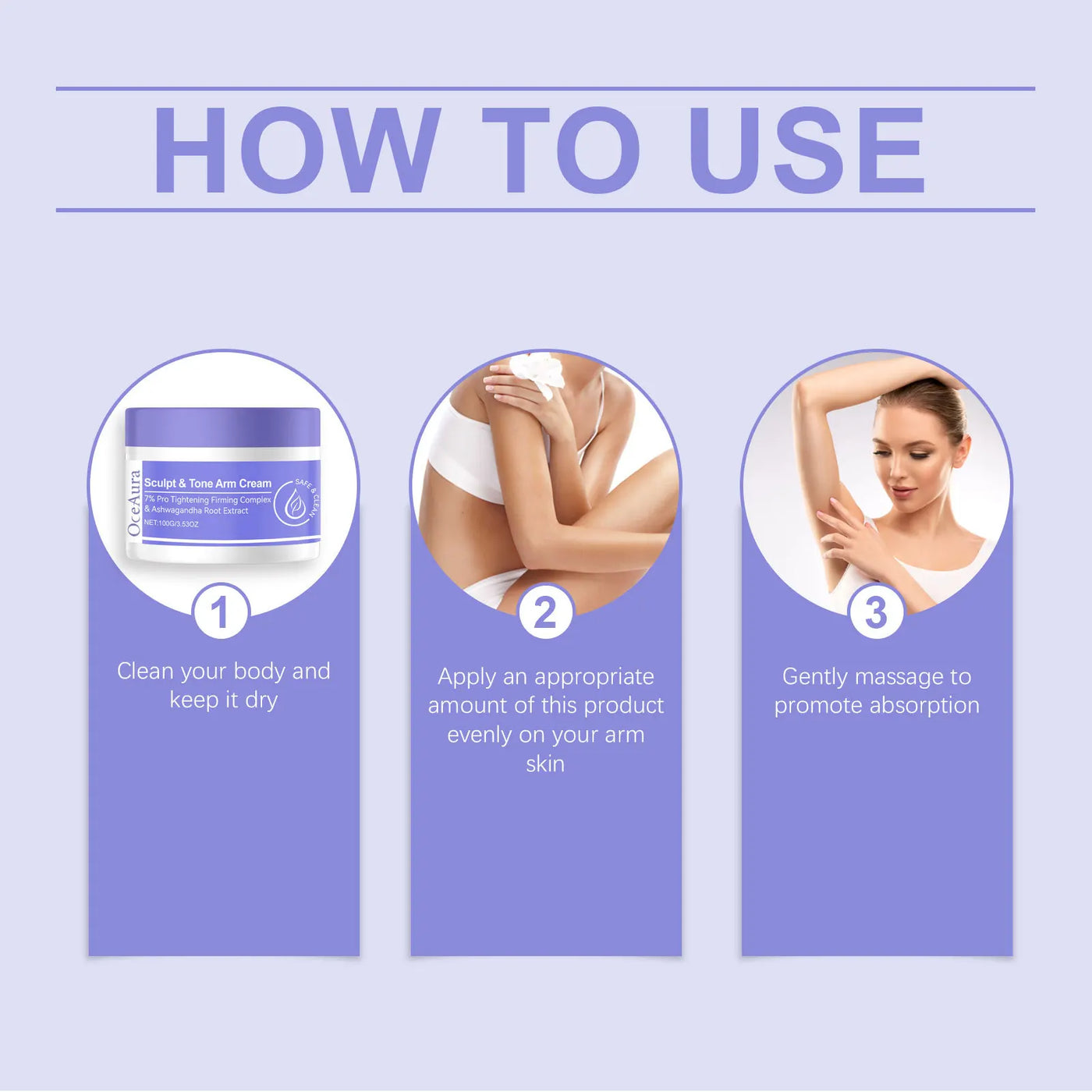 HOW TO USE

OceAura
Sculpt & Tone Arm Cream
7% Pro Tightening Firming Complex & Ashwagandha Root Extract
NET:100G/3.53OZ
SAFE & CLEAN

1
Clean your body and keep it dry

2
Apply an appropriate amount of this product evenly on your arm skin

3
Gently massage to promote absorption