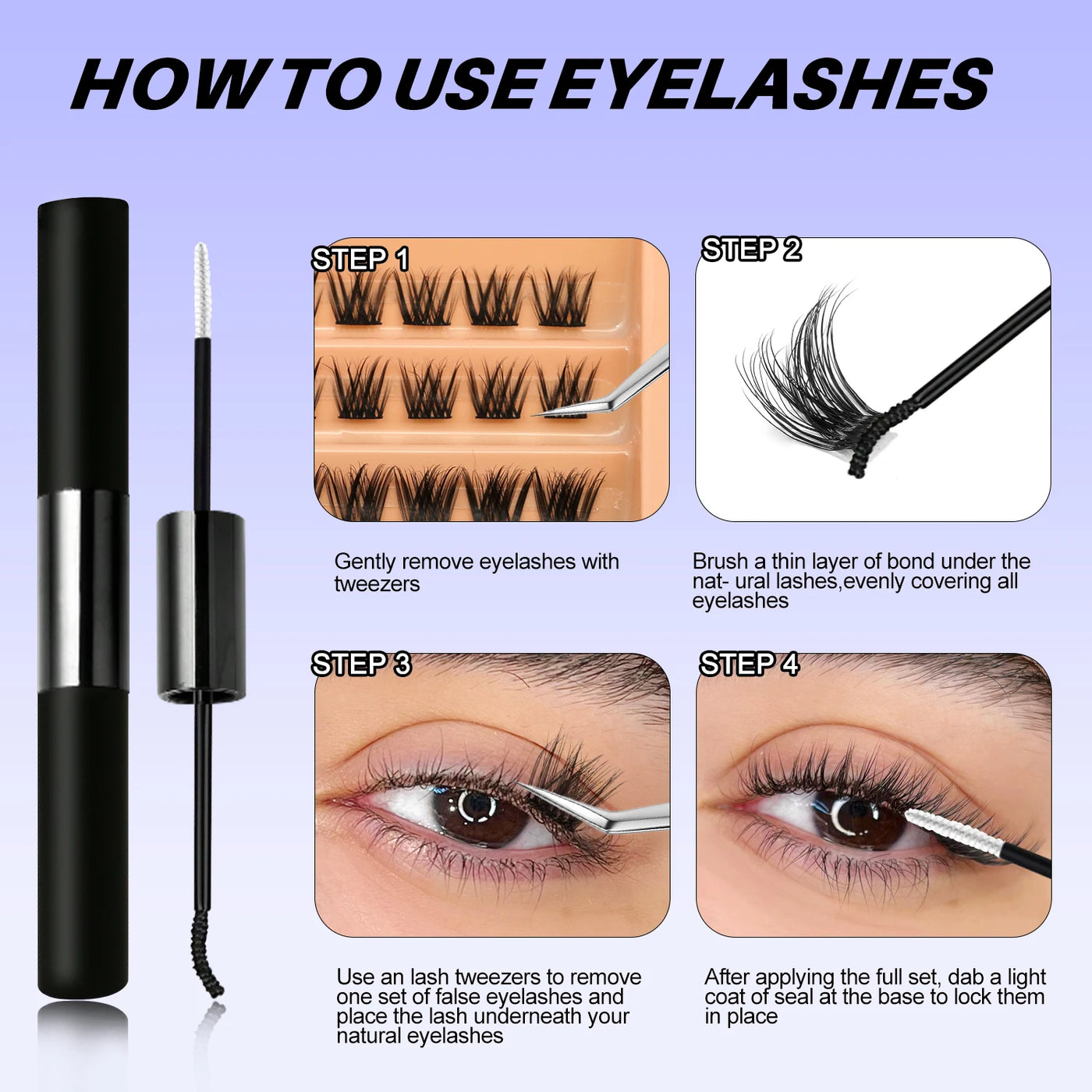 HOW TO USE EYELASHES

STEP 1

Gently remove eyelashes with tweezers

STEP 2

Brush a thin layer of bond under the nat- ural lashes,evenly covering all eyelashes

STEP 3

Use an lash tweezers to remove one set of false eyelashes and place the lash underneath your natural eyelashes

STEP 4

After applying the full set, dab a light coat of seal at the base to lock them in place