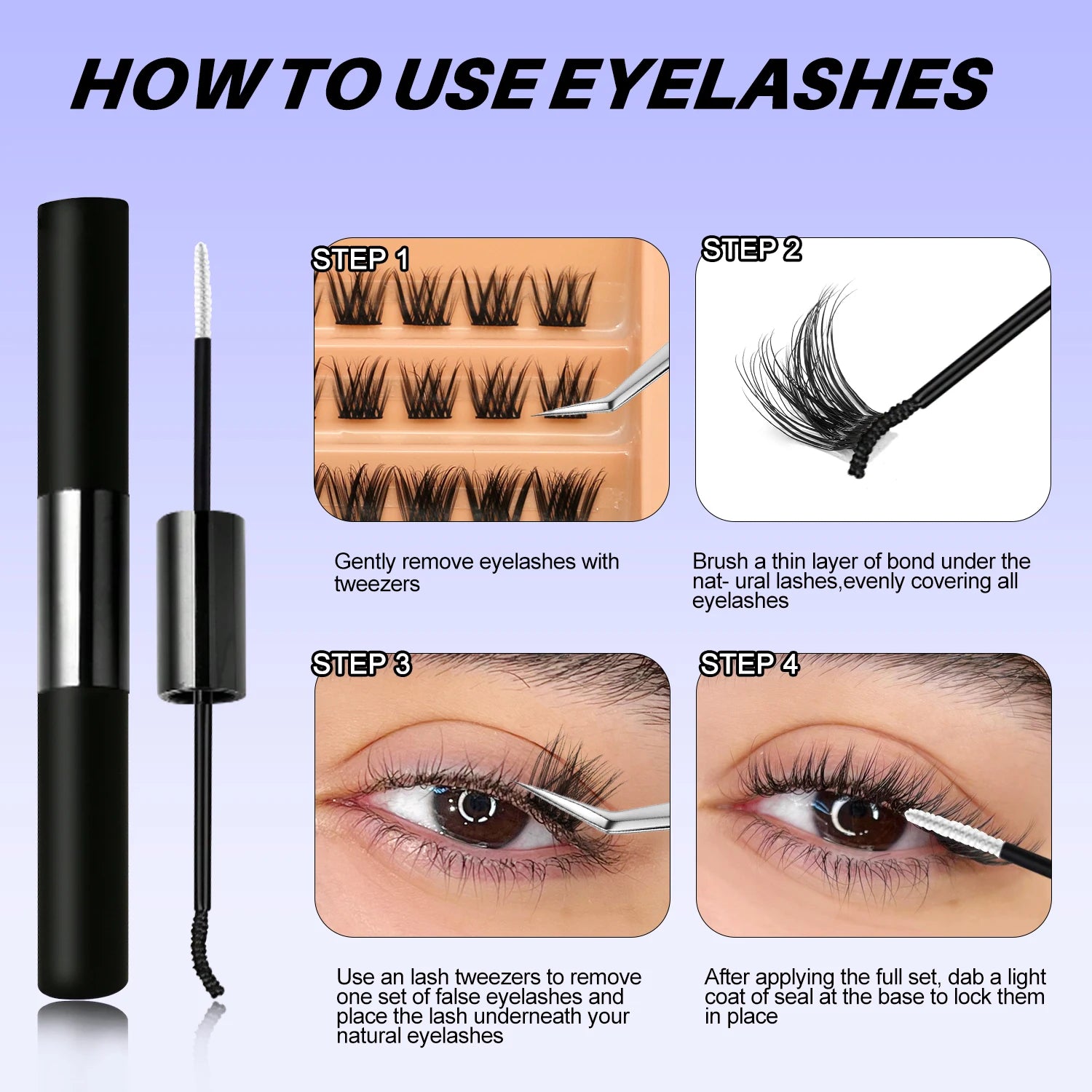 HOW TO USE EYELASHES

STEP 1

Gently remove eyelashes with tweezers

STEP 2

Brush a thin layer of bond under the nat- ural lashes,evenly covering all eyelashes

STEP 3

Use an lash tweezers to remove one set of false eyelashes and place the lash underneath your natural eyelashes

STEP 4

After applying the full set, dab a light coat of seal at the base to lock them in place