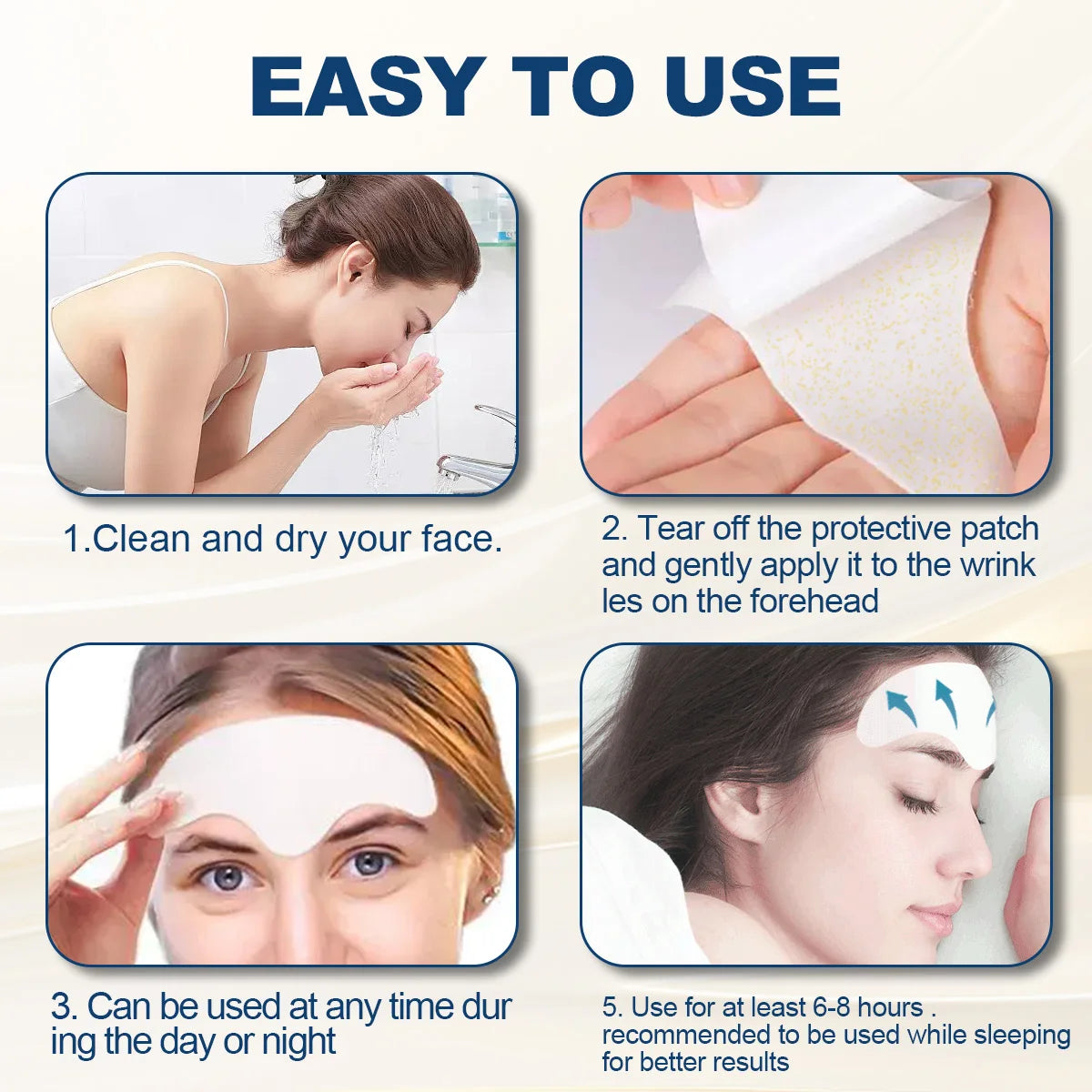 EASY TO USE

1.Clean and dry your face.

2. Tear off the protective patch and gently apply it to the wrink les on the forehead

3. Can be used at any time dur ing the day or night

5. Use for at least 6-8 hours . recommended to be used while sleeping for better results