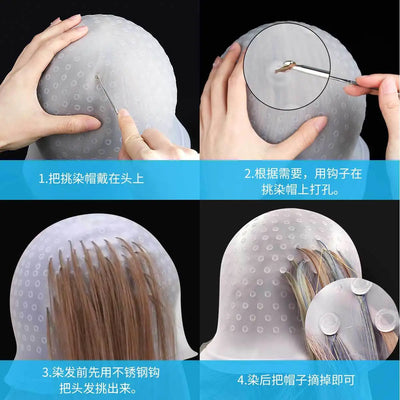 1.把挑染帽戴在头上

2.根据需要，用钩子在挑染帽上打孔。

3.染发前先用不锈钢钩把头发挑出来。

4.染后把帽子摘掉即可