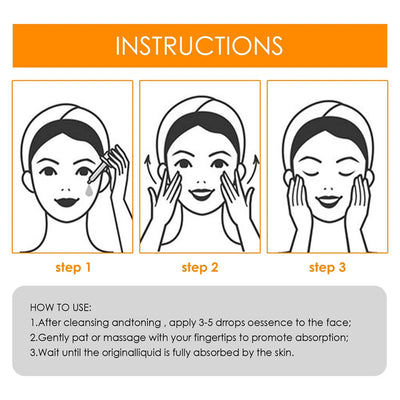 INSTRUCTIONS

step 1

step 2

step 3

HOW TO USE:
1.After cleansing andtoning , apply 3-5 drrops oessence to the face;
2.Gently pat or massage with your fingertips to promote absorption;
3.Wait until the originalliquid is fully absorbed by the skin.