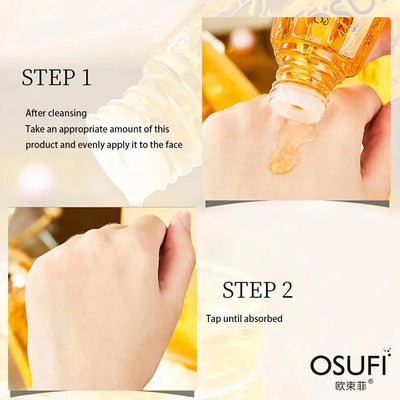 STEP 1

After cleansing
Take an appropriate amount of this product and evenly apply it to the face

STEP 2

Tap until absorbed

OSUFI
欧束菲®