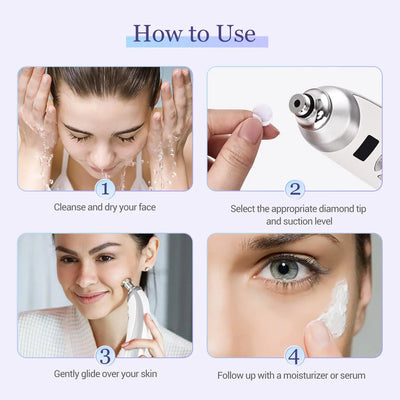 How to Use

1
Cleanse and dry your face

2
Select the appropriate diamond tip and suction level

3
Gently glide over your skin

4
Follow up with a moisturizer or serum