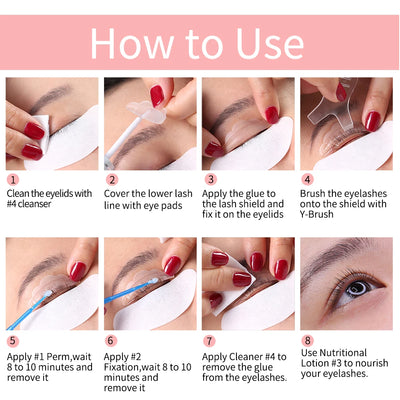 How to Use

1
Clean the eyelids with #4 cleanser

2
Cover the lower lash line with eye pads

3
Apply the glue to the lash shield and fix it on the eyelids

4
Brush the eyelashes onto the shield with Y-Brush

5
Apply #1 Perm,wait 8 to 10 minutes and remove it

6
Apply #2 Fixation,wait 8 to 10 minutes and remove it

7
Apply Cleaner #4 to remove the glue from the eyelashes.

8
Use Nutritional Lotion #3 to nourish your eyelashes.